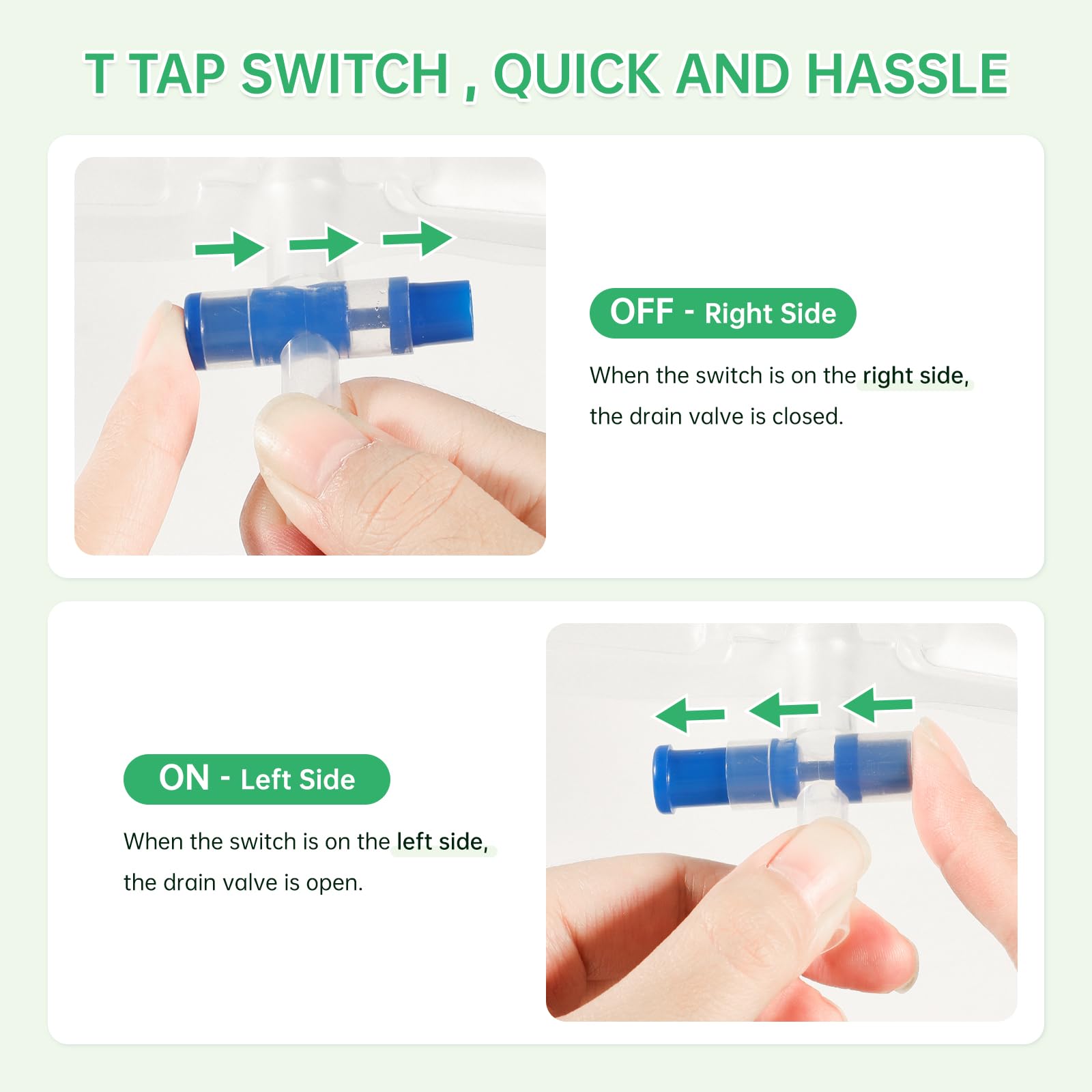 T TAP SWITCH , QUICK AND HASSLE

OFF - Right Side

When the switch is on the right side, the drain valve is closed.

ON - Left Side

When the switch is on the left side, the drain valve is open.