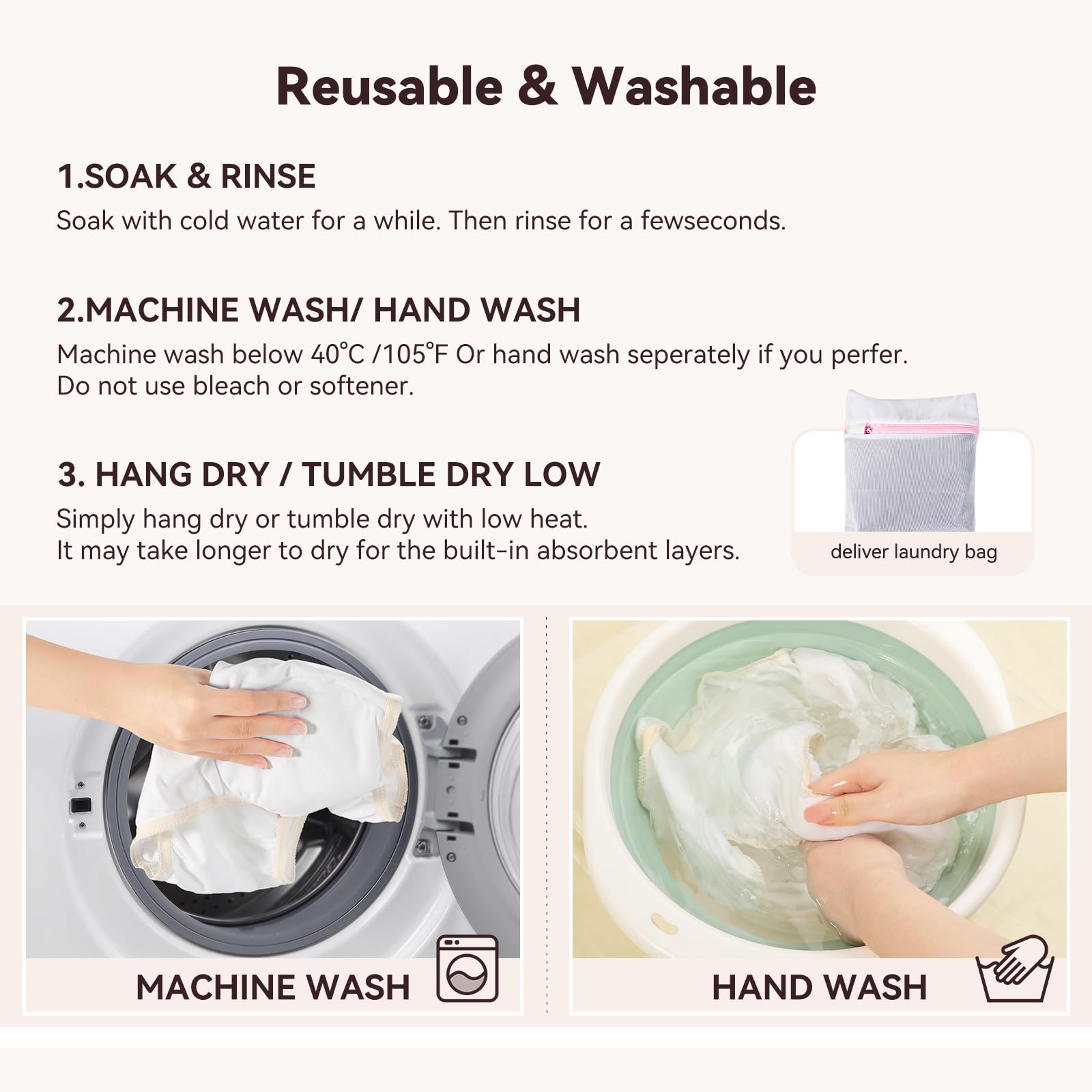 Reusable & Washable

1.SOAK & RINSE

Soak with cold water for a while. Then rinse for a fewseconds.

2.MACHINE WASH/ HAND WASH

Machine wash below 40°C /105°F Or hand wash seperately if you perfer. Do not use bleach or softener.

3. HANG DRY / TUMBLE DRY LOW

Simply hang dry or tumble dry with low heat. It may take longer to dry for the built-in absorbent layers.

deliver laundry bag

MACHINE WASH

HAND WASH