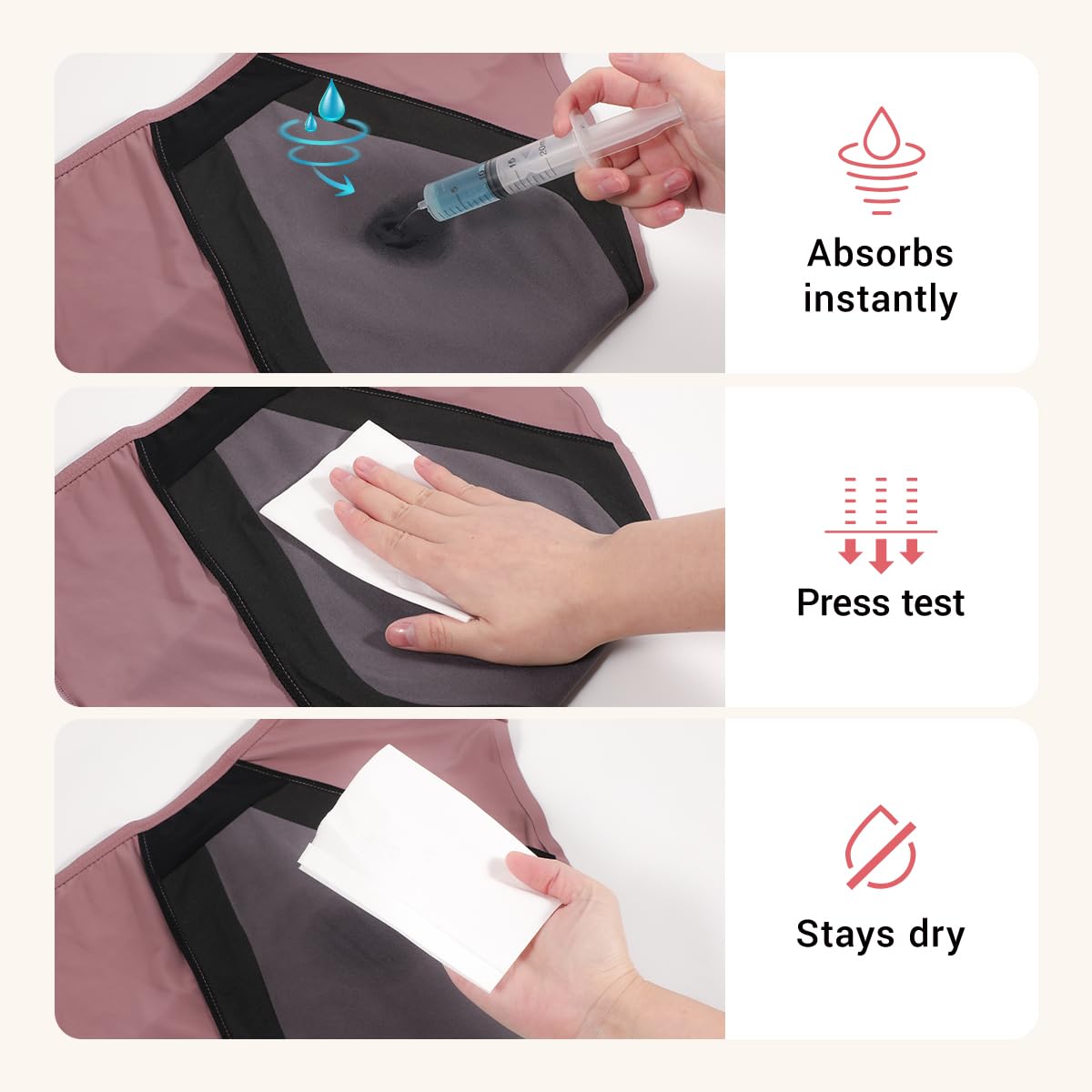 15 20ml

Absorbs instantly

Press test

Stays dry