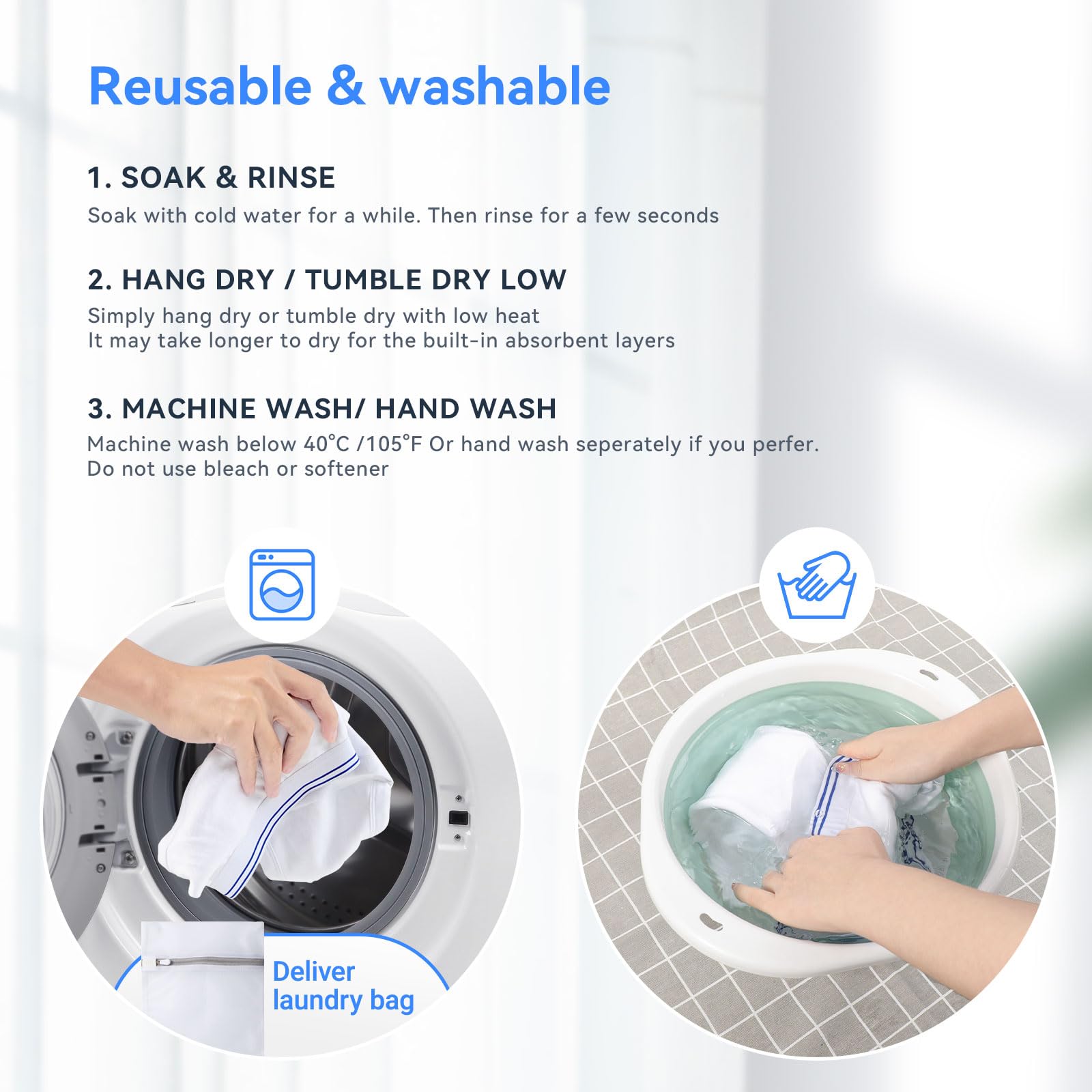 Reusable & washable

1. SOAK & RINSE

Soak with cold water for a while. Then rinse for a few seconds

2. HANG DRY / TUMBLE DRY LOW

Simply hang dry or tumble dry with low heat
It may take longer to dry for the built-in absorbent layers

3. MACHINE WASH/ HAND WASH

Machine wash below 40℃ /105℉ Or hand wash seperately if you perfer.
Do not use bleach or softener

Deliver laundry bag