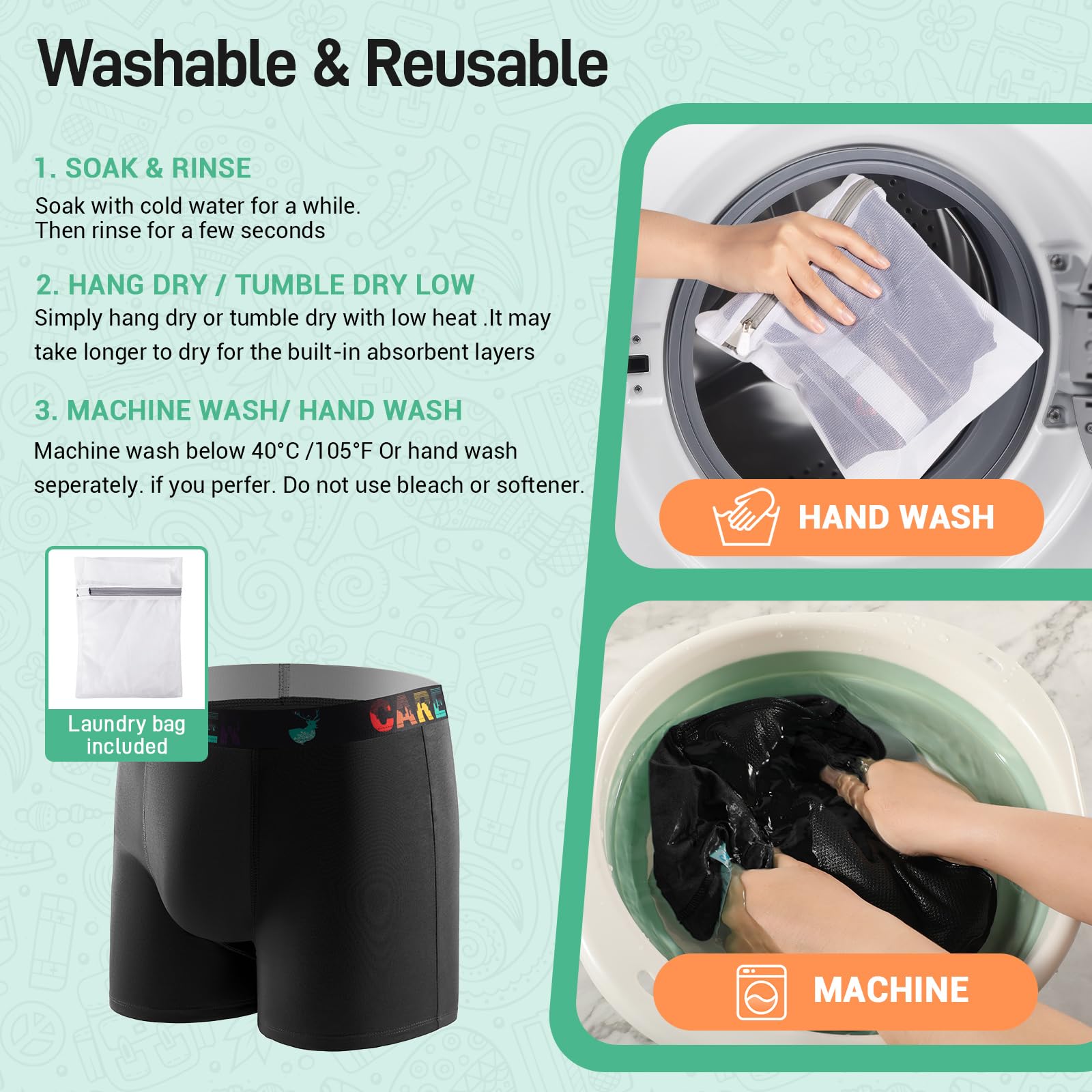 Washable & Reusable

1. SOAK & RINSE
Soak with cold water for a while.
Then rinse for a few seconds

2. HANG DRY / TUMBLE DRY LOW
Simply hang dry or tumble dry with low heat .It may take longer to dry for the built-in absorbent layers

3. MACHINE WASH/ HAND WASH
Machine wash below 40°C /105°F Or hand wash seperately. if you perfer. Do not use bleach or softener.

Laundry bag included

CARE

HAND WASH

MACHINE