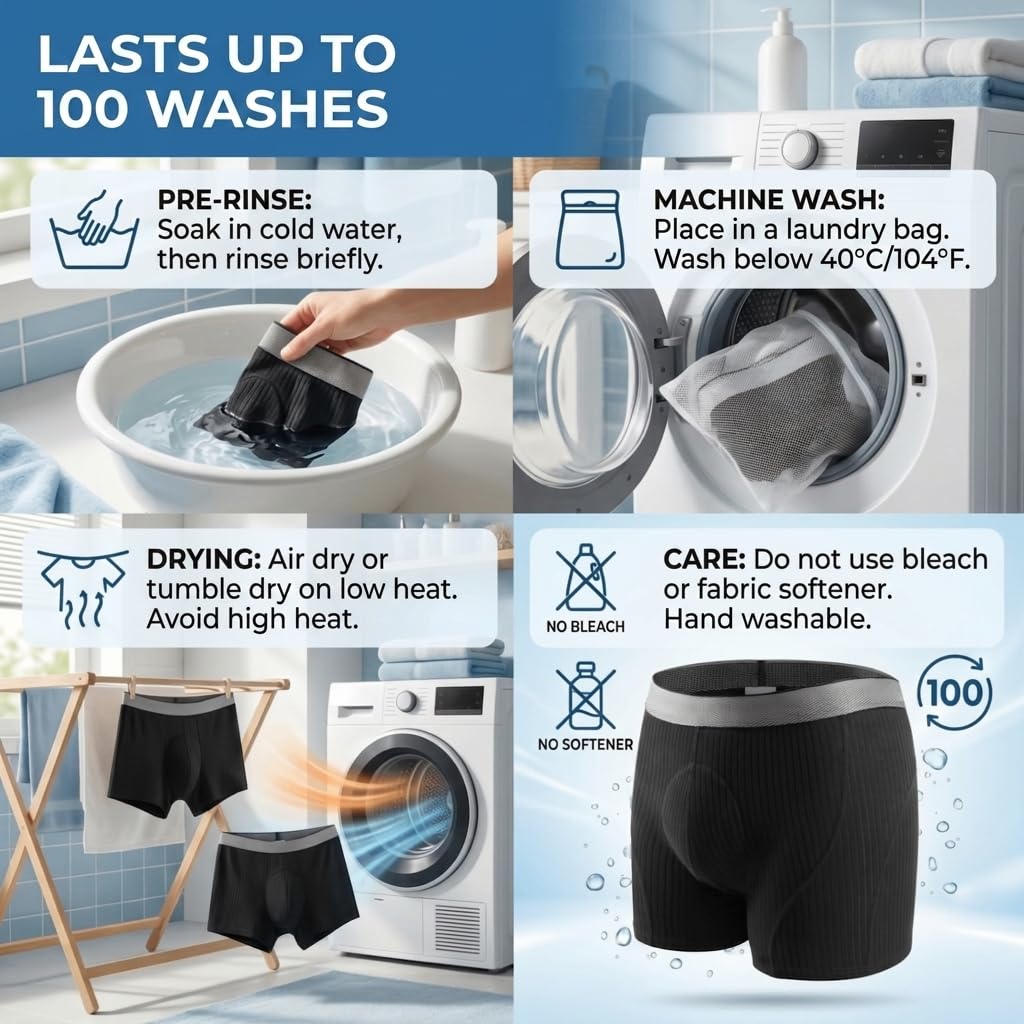 LASTS UP TO 100 WASHES

PRE-RINSE: Soak in cold water, then rinse briefly.

MACHINE WASH: Place in a laundry bag. Wash below 40°C/104°F.

DRYING: Air dry or tumble dry on low heat. Avoid high heat.

NO BLEACH

CARE: Do not use bleach or fabric softener. Hand washable.

NO SOFTENER

100